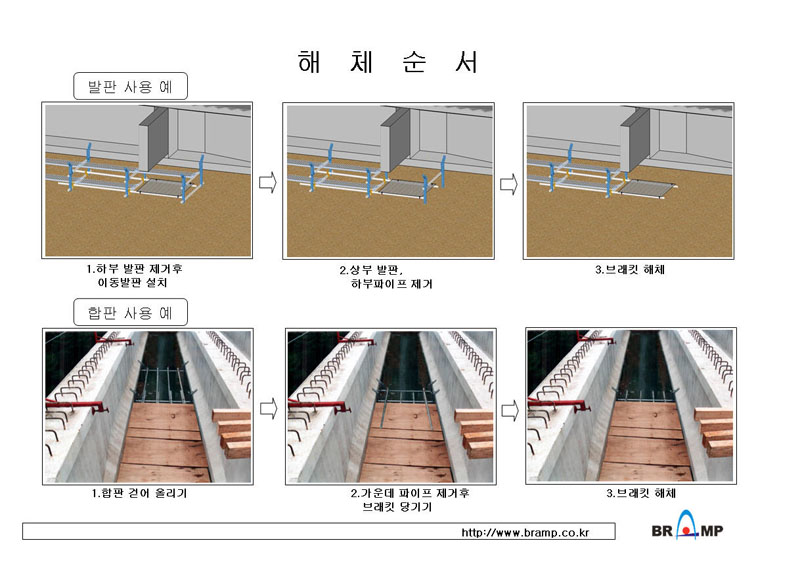 해 체 순 서

발판 사용 예

1.하부 발판 제거후
이동발판 설치

2.상부 발판,
하부파이프 제거

3.브래킷 해체

합판 사용 예

1.합판 걷어 올리기

2.가운데 파이프 제거후
브래킷 당기기

3.브래킷 해체

http://www.bramp.co.kr

BRAMP