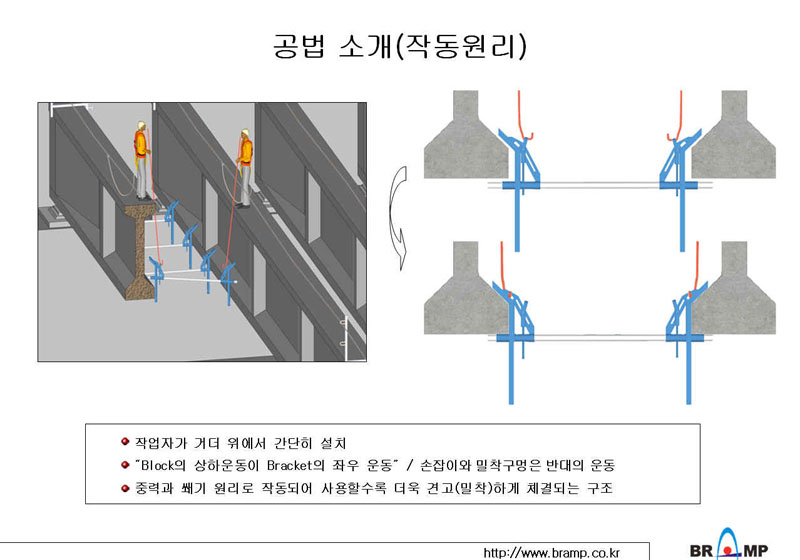 공법 소개(작동원리)

작업자가 거더 위에서 간단히 설치

"Block의 상하운동이 Bracket의 좌우 운동" / 손잡이와 밀착구멍은 반대의 운동

중력과 쐐기 원리로 작동되어 사용할수록 더욱 견고(밀착)하게 체결되는 구조

http://www.bramp.co.kr

BRAMP